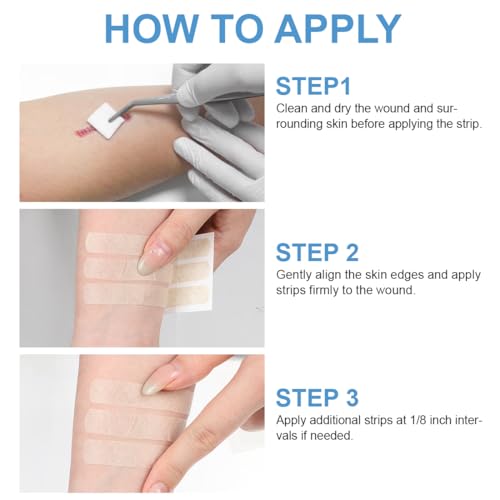 HOW TO APPLY

STEP1
Clean and dry the wound and surrounding skin before applying the strip.

STEP 2
Gently align the skin edges and apply strips firmly to the wound.

STEP 3
Apply additional strips at 1/8 inch intervals if needed.