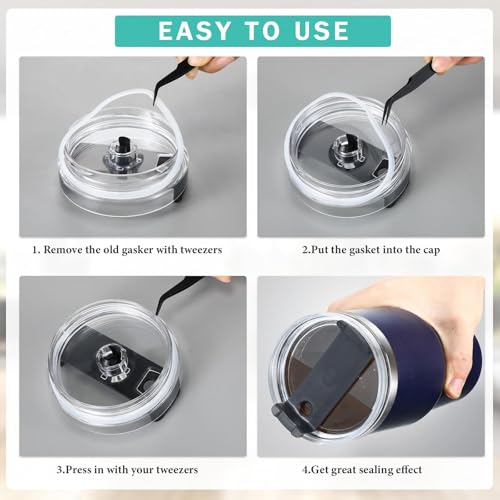 EASY TO USE

1. Remove the old gasker with tweezers

2.Put the gasket into the cap

3.Press in with your tweezers

4.Get great sealing effect