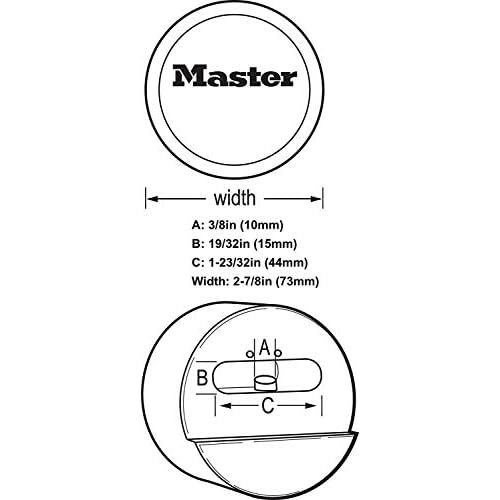 Master

width

A: 3/8in (10mm)
B: 19/32in (15mm)
C: 1-23/32in (44mm)
Width: 2-7/8in (73mm)

A
B
C