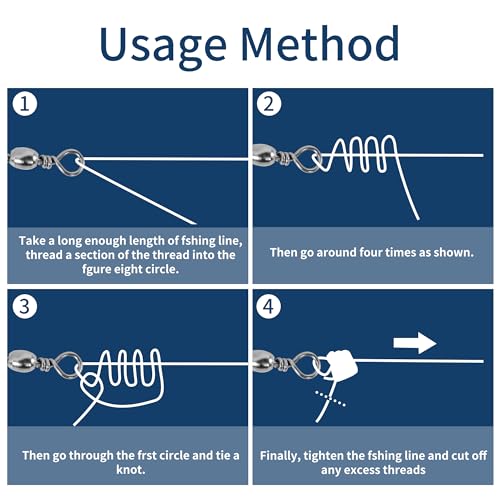 Usage Method

1

Take a long enough length of fshing line, thread a section of the thread into the fgure eight circle.

2

Then go around four times as shown.

3

Then go through the frst circle and tie a knot.

4

Finally, tighten the fshing line and cut off any excess threads