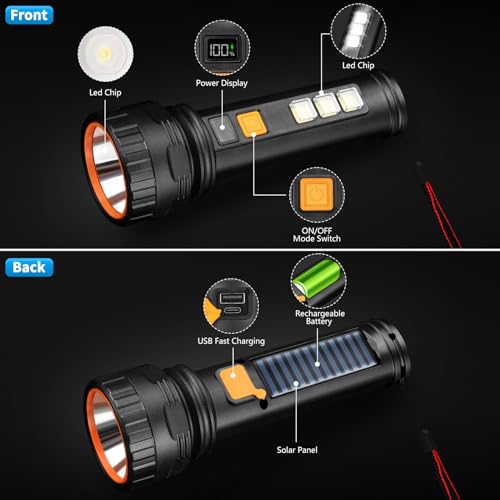 Front

Led Chip

100%

Power Display

Led Chip

ON/OFF
Mode Switch

Back

USB Fast Charging

Rechargeable Battery

Solar Panel