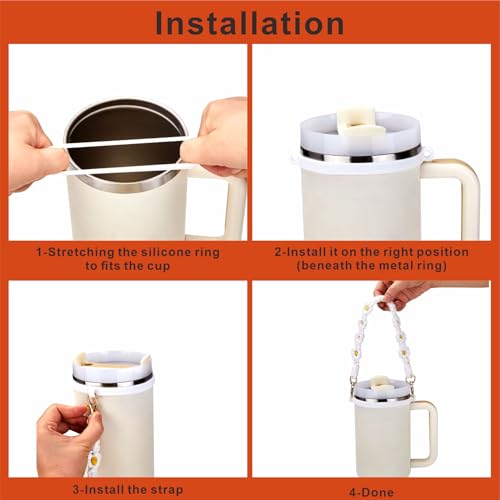 Installation

1-Stretching the silicone ring to fits the cup

2-Install it on the right position (beneath the metal ring)

3-Install the strap

4-Done