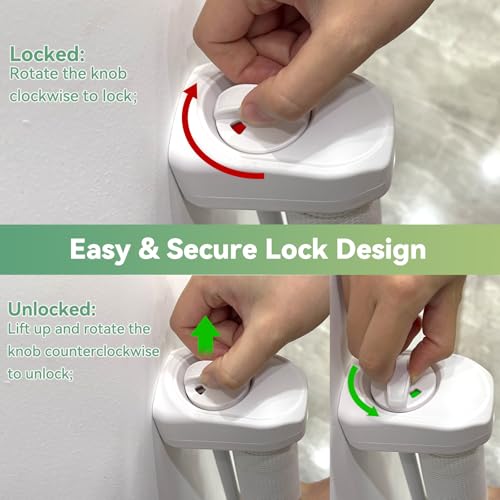 Locked:
Rotate the knob clockwise to lock;

Easy & Secure Lock Design

Unlocked:
Lift up and rotate the knob counterclockwise to unlock;