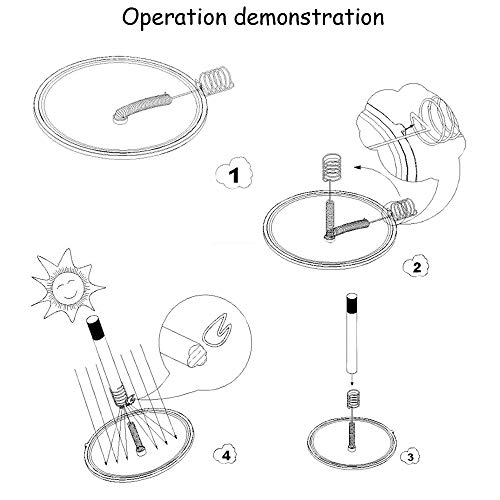 Operation demonstration

1

2

4

3