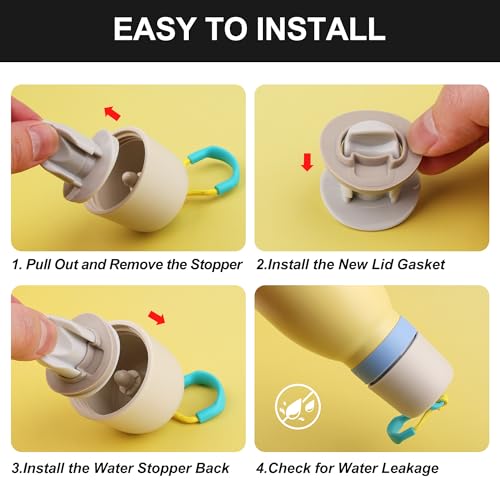 EASY TO INSTALL

1. Pull Out and Remove the Stopper

2.Install the New Lid Gasket

3.Install the Water Stopper Back

4.Check for Water Leakage