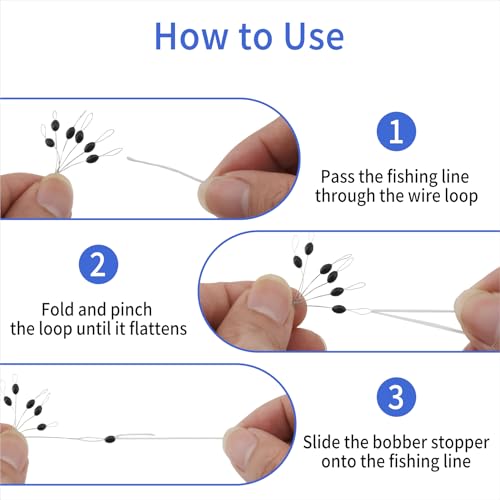 How to Use

1

Pass the fishing line through the wire loop

2

Fold and pinch the loop until it flattens

3

Slide the bobber stopper onto the fishing line