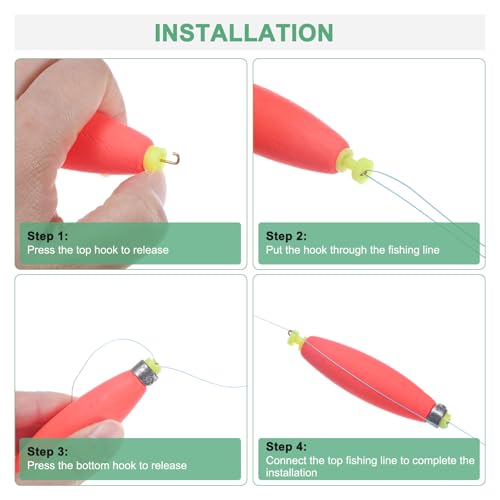 INSTALLATION

Step 1:
Press the top hook to release

Step 2:
Put the hook through the fishing line

Step 3:
Press the bottom hook to release

Step 4:
Connect the top fishing line to complete the installation