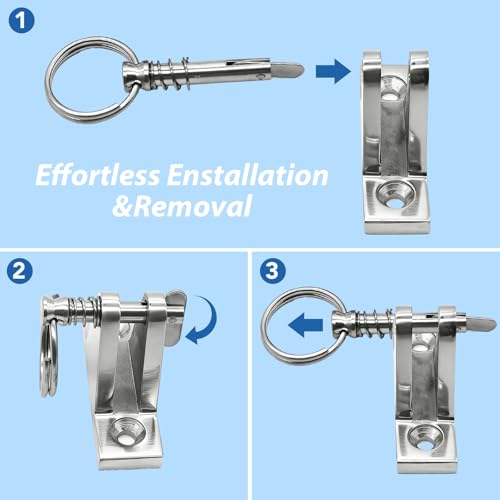 1

Effortless Enstallation &Removal

2

3