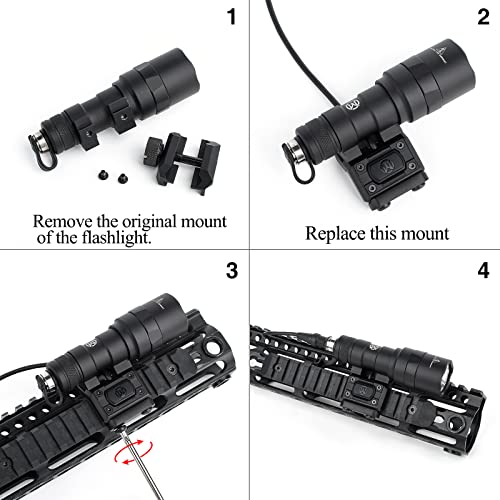 1

Remove the original mount of the flashlight.

2

Replace this mount

3

4