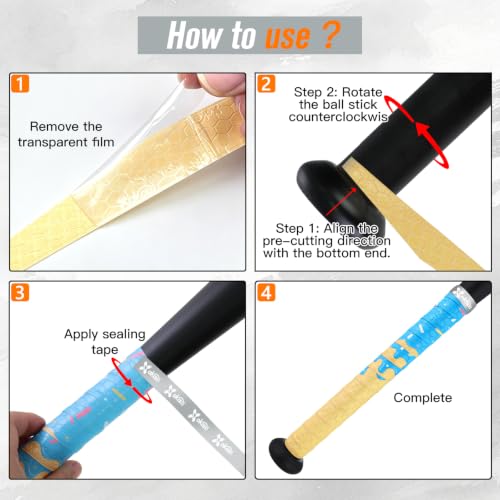 How to use ?

1

Remove the transparent film

2

Step 2: Rotate the ball stick counterclockwis

Step 1: Align the pre-cutting direction with the bottom end.

3

Apply sealing tape

4

Complete