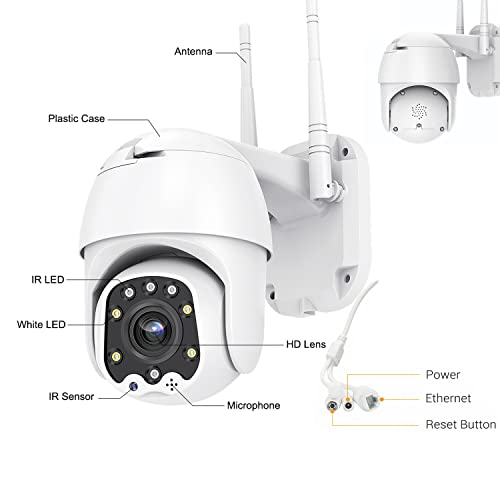 Antenna

Plastic Case

IR LED

White LED

HD Lens

IR Sensor

Microphone

Power

Ethernet

Reset Button