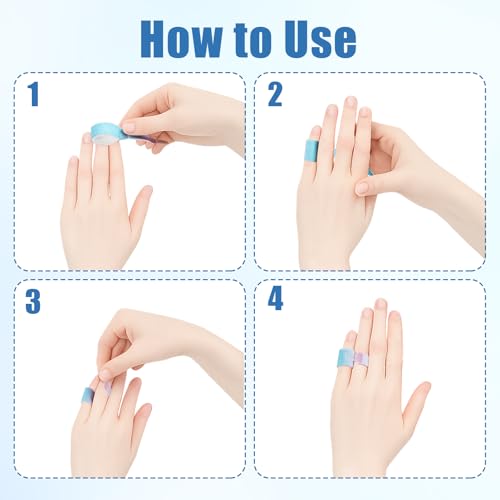 How to Use

1

2

3

4