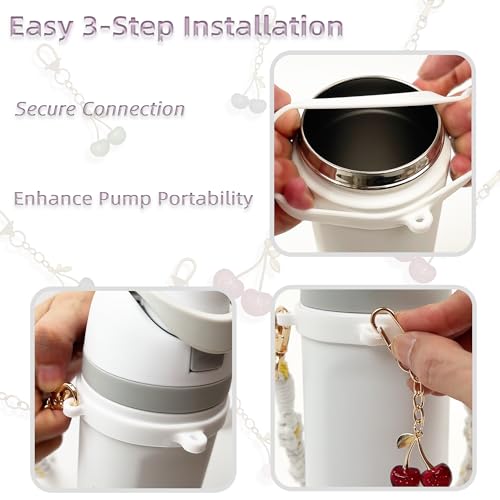 Easy 3-Step Installation

Secure Connection

Enhance Pump Portability