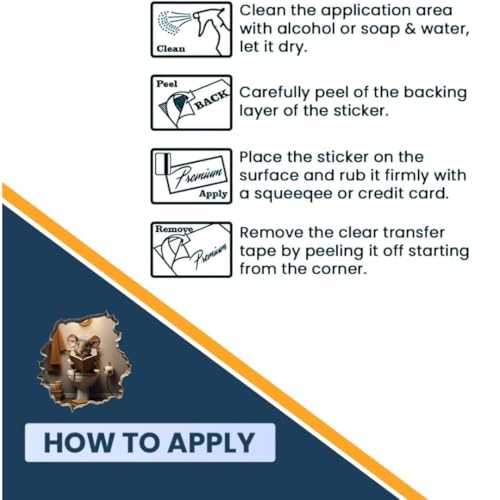 Clean

Clean the application area with alcohol or soap & water, let it dry.

Peel
BACK

Carefully peel of the backing layer of the sticker.

Premium
Apply

Place the sticker on the surface and rub it firmly with a squeeqee or credit card.

Remove
Premium

Remove the clear transfer tape by peeling it off starting from the corner.

HOW TO APPLY