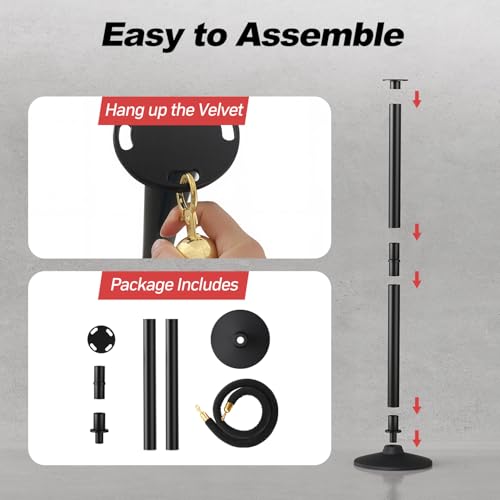 Easy to Assemble

Hang up the Velvet

Package Includes