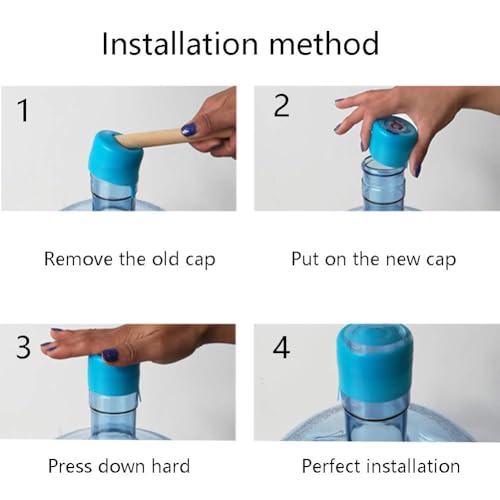 Installation method

1

Remove the old cap

2

Put on the new cap

3

Press down hard

4

Perfect installation