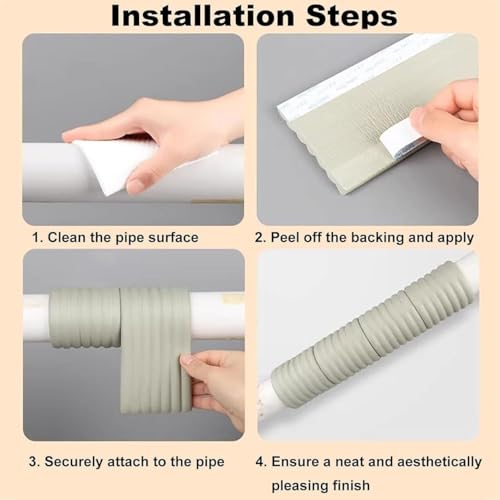 Installation Steps

1. Clean the pipe surface

2. Peel off the backing and apply

3. Securely attach to the pipe

4. Ensure a neat and aesthetically pleasing finish