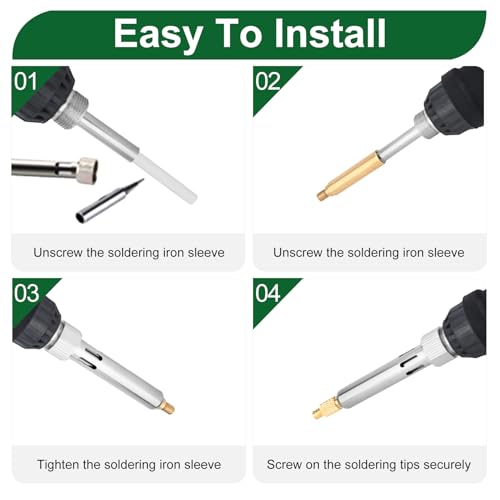 Easy To Install

01

Unscrew the soldering iron sleeve

02

Unscrew the soldering iron sleeve

03

Tighten the soldering iron sleeve

04

Screw on the soldering tips securely