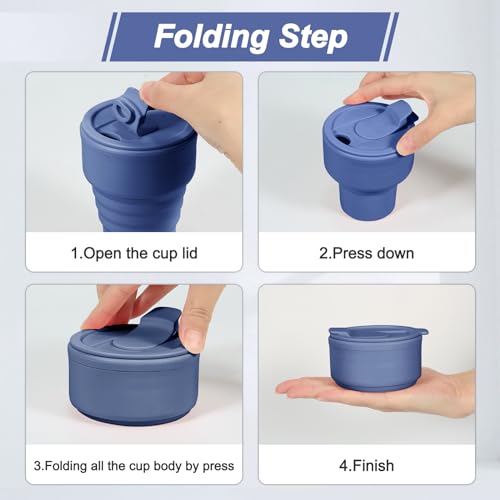 Folding Step

1.Open the cup lid

2.Press down

3.Folding all the cup body by press

4.Finish