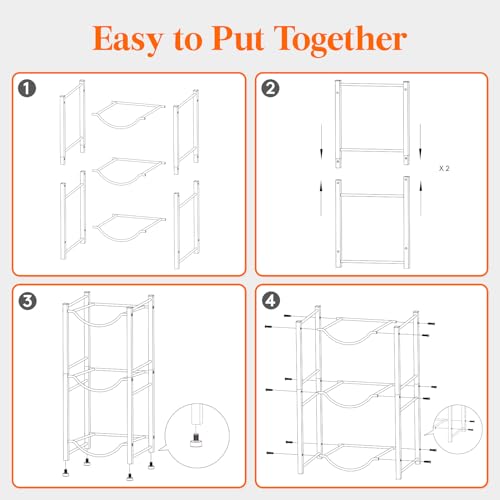 Easy to Put Together

1

2

X 2

3

4