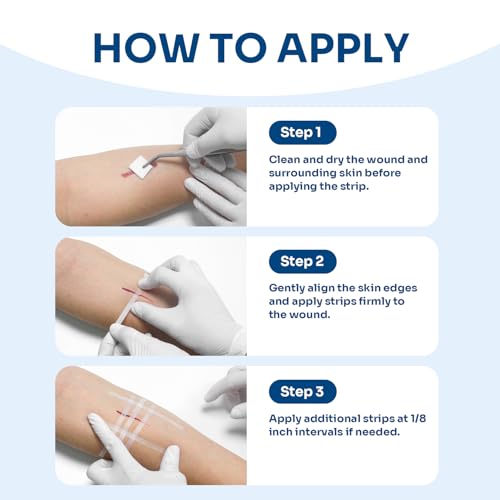 HOW TO APPLY

Step 1

Clean and dry the wound and surrounding skin before applying the strip.

Step 2

Gently align the skin edges and apply strips firmly to the wound.

Step 3

Apply additional strips at 1/8 inch intervals if needed.