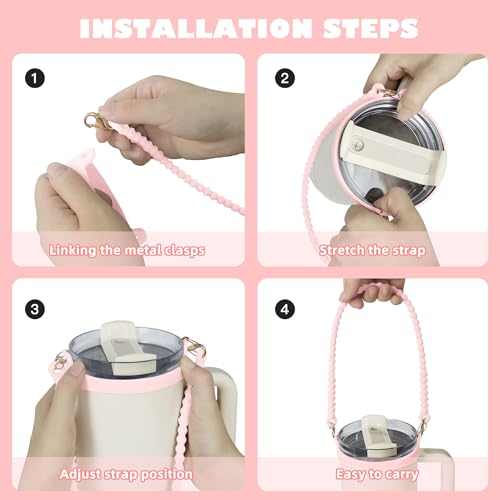 INSTALLATION STEPS

1

Linking the metal clasps

2

Stretch the strap

3

Adjust strap position

4

Easy to carry