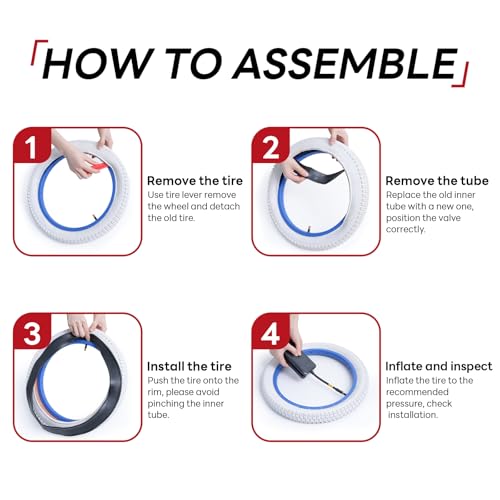 HOW TO ASSEMBLE

1

Remove the tire
Use tire lever remove the wheel and detach the old tire.

2

Remove the tube
Replace the old inner tube with a new one, position the valve correctly.

3

Install the tire
Push the tire onto the rim, please avoid pinching the inner tube.

4

Inflate and inspect
Inflate the tire to the recommended pressure, check installation.