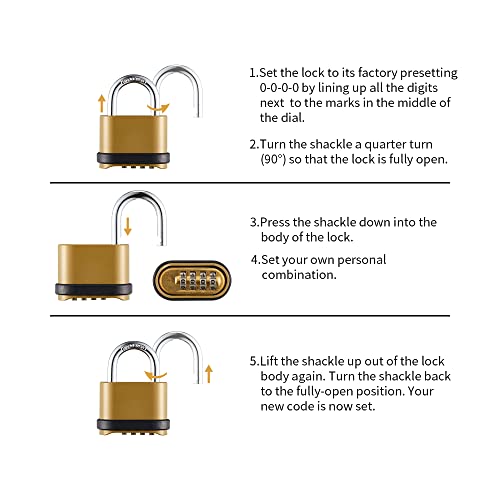 1.Set the lock to its factory presetting 0-0-0-0 by lining up all the digits next to the marks in the middle of the dial.

2.Turn the shackle a quarter turn (90°) so that the lock is fully open.

3.Press the shackle down into the body of the lock.

4.Set your own personal combination.

5.Lift the shackle up out of the lock body again. Turn the shackle back to the fully-open position. Your new code is now set.