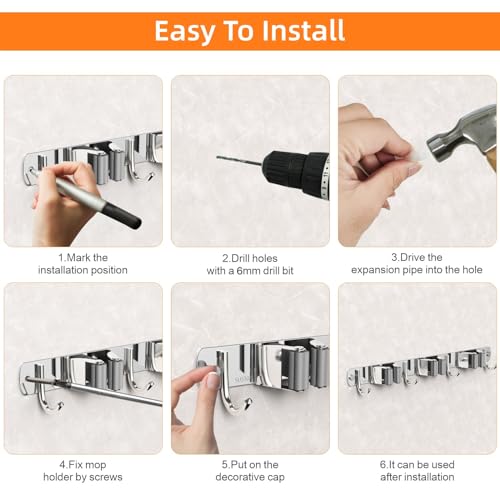 Easy To Install

1.Mark the installation position

2.Drill holes with a 6mm drill bit

3.Drive the expansion pipe into the hole

4.Fix mop holder by screws

5.Put on the decorative cap

6.It can be used after installation