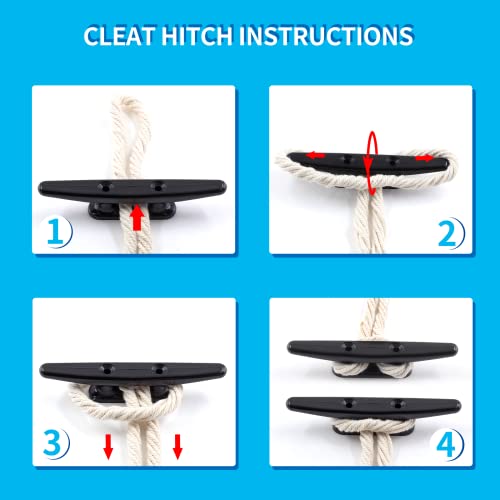 CLEAT HITCH INSTRUCTIONS

1

2

3

4