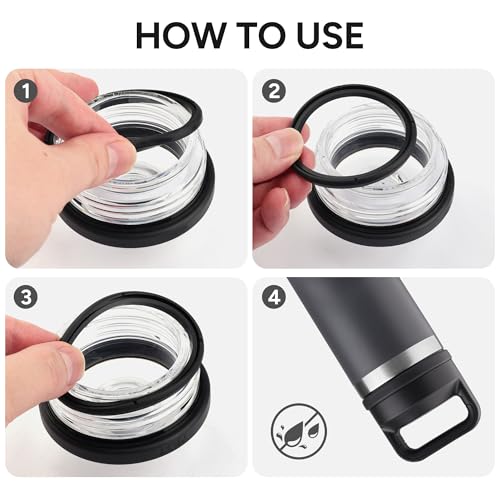 HOW TO USE

1

2

3

4