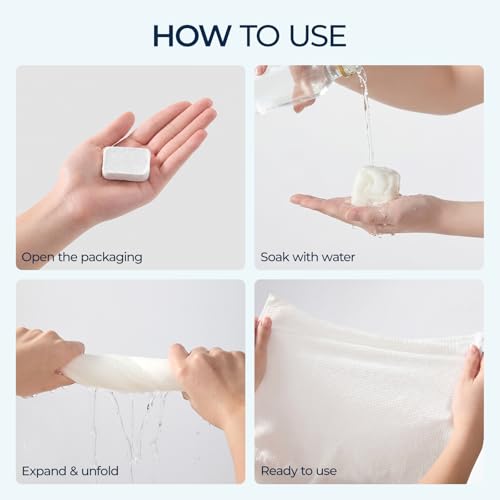 HOW TO USE

Open the packaging

Soak with water

Expand & unfold

Ready to use