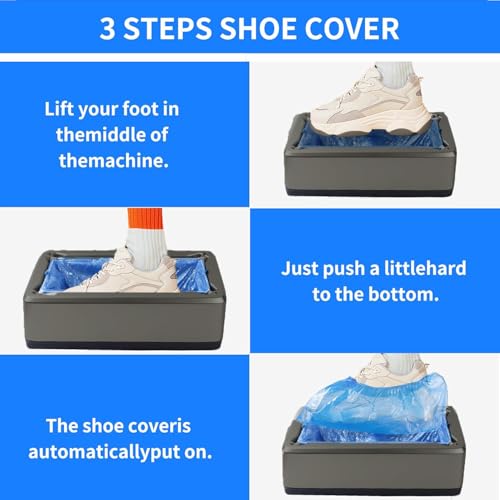 3 STEPS SHOE COVER

Lift your foot in themiddle of themachine.

Just push a littlehard to the bottom.

The shoe coveris automaticallyput on.