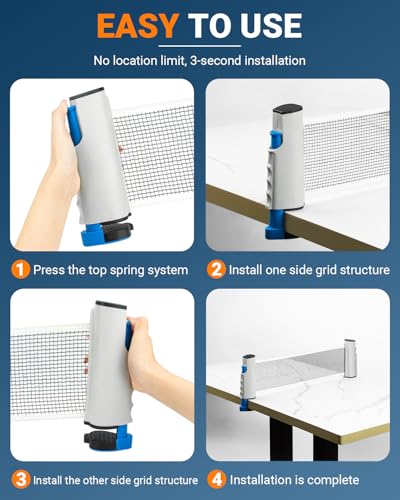 EASY TO USE

No location limit, 3-second installation

1 Press the top spring system

2 Install one side grid structure

3 Install the other side grid structure

4 Installation is complete