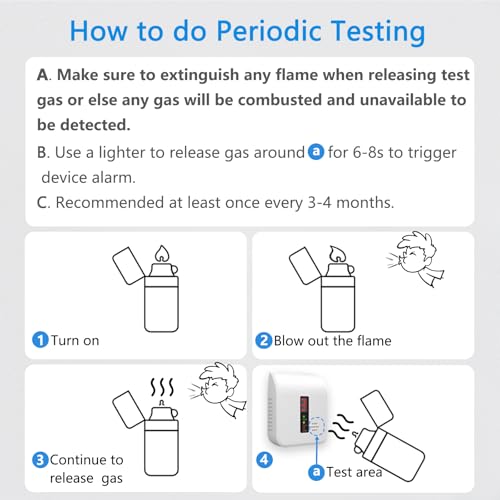 How to do Periodic Testing

A. Make sure to extinguish any flame when releasing test gas or else any gas will be combusted and unavailable to be detected.

B. Use a lighter to release gas around a for 6-8s to trigger device alarm.

C. Recommended at least once every 3-4 months.

1 Turn on

2 Blow out the flame

3 Continue to release gas

4

a Test area