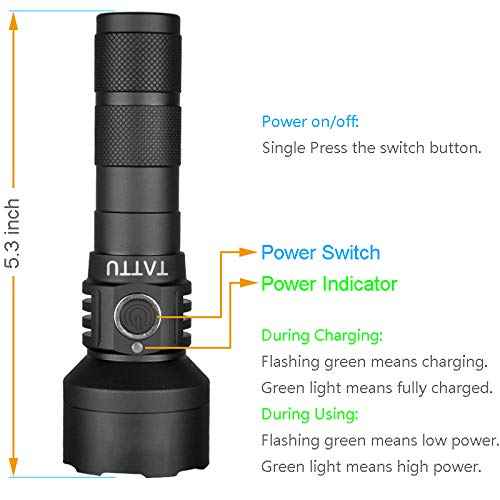 5.3 inch

TATTU

Power on/off:
Single Press the switch button.

Power Switch
Power Indicator

During Charging:
Flashing green means charging.
Green light means fully charged.
During Using:
Flashing green means low power.
Green light means high power.