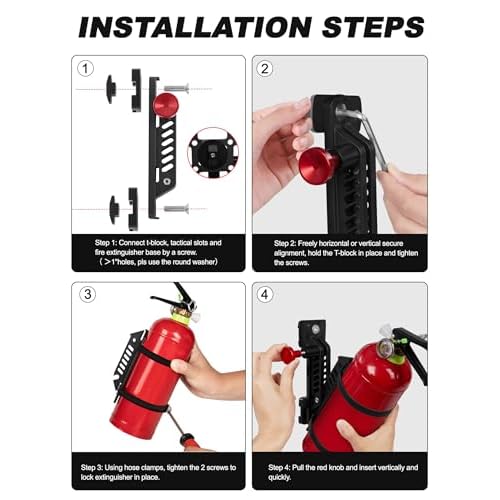 INSTALLATION STEPS

1

Step 1: Connect t-block, tactical slots and fire extinguisher base by a screw.
（ >1"holes, pls use the round washer）

2

Step 2: Freely horizontal or vertical secure alignment, hold the T-block in place and tighten the screws.

3

Step 3: Using hose clamps, tighten the 2 screws to lock extinguisher in place.

4

Step 4: Pull the red knob and insert vertically and quickly.