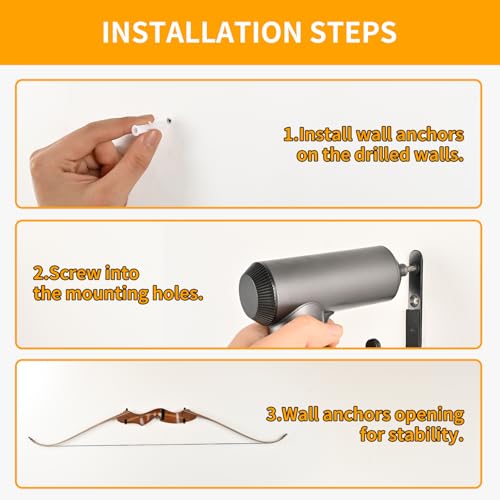 INSTALLATION STEPS

1.Install wall anchors on the drilled walls.

2.Screw into the mounting holes.

3.Wall anchors opening for stability.