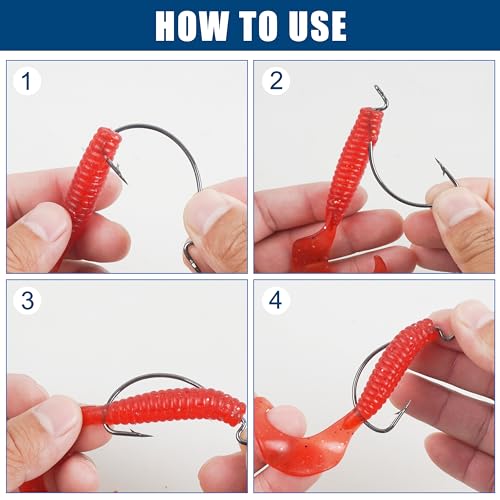 HOW TO USE

1

2

3

4