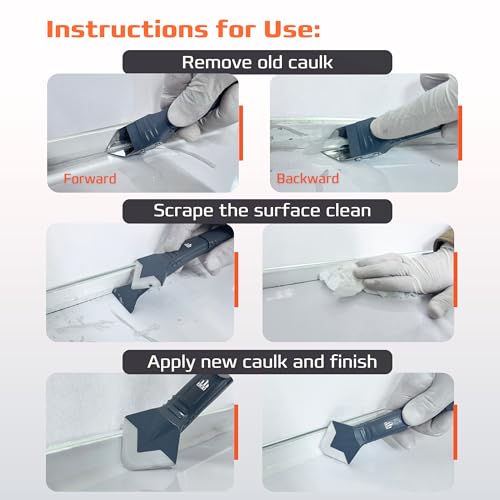 Instructions for Use:

Remove old caulk

Forward

Backward

Scrape the surface clean

Apply new caulk and finish