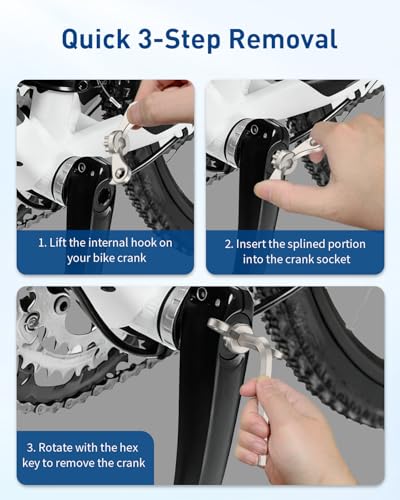 Quick 3-Step Removal

1. Lift the internal hook on your bike crank

2. Insert the splined portion into the crank socket

3. Rotate with the hex key to remove the crank