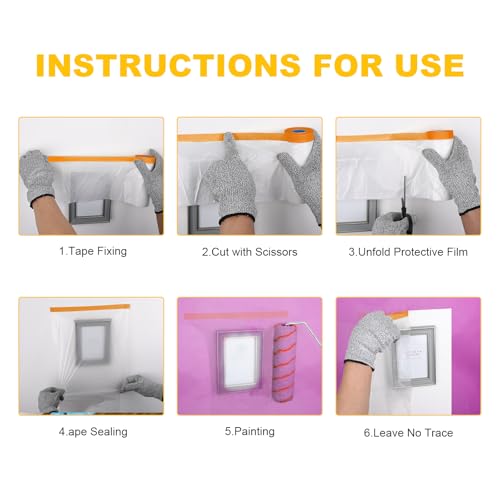 INSTRUCTIONS FOR USE

1.Tape Fixing

2.Cut with Scissors

3.Unfold Protective Film

4.ape Sealing

5.Painting

6.Leave No Trace