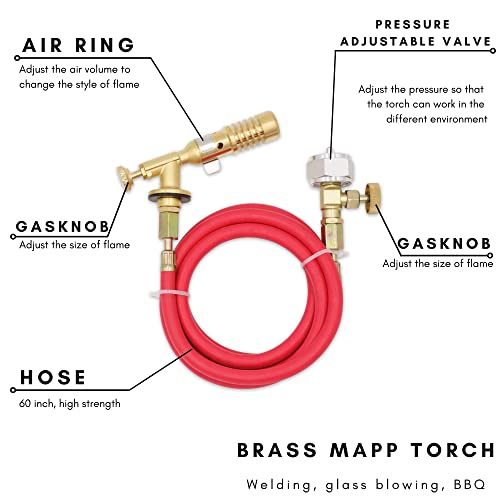 AIR RING
Adjust the air volume to change the style of flame

PRESSURE ADJUSTABLE VALVE
Adjust the pressure so that the torch can work in the different environment

GASKNOB
Adjust the size of flame

GASKNOB
Adjust the size of flame

HOSE
60 inch, high strength

BRASS MAPP TORCH
Welding, glass blowing, BBQ