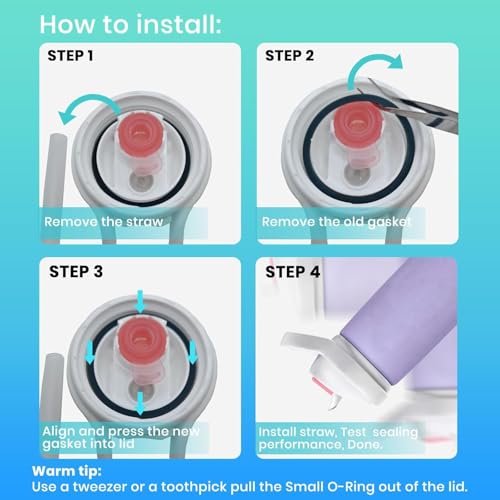 How to install:

STEP 1

Remove the straw

STEP 2

Remove the old gasket

STEP 3

Align and press the new gasket into lid

STEP 4

Install straw, Test sealing performance, Done.

Warm tip:
Use a tweezer or a toothpick pull the Small O-Ring out of the lid.