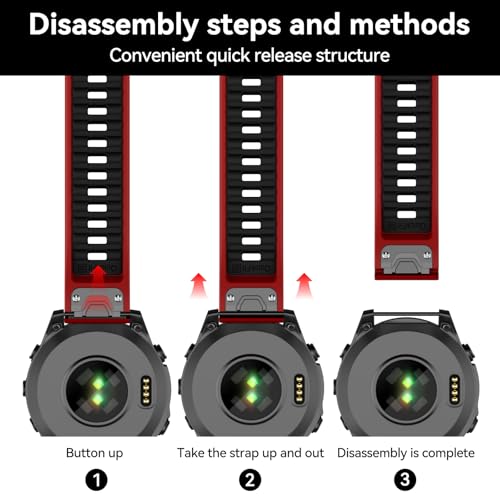 Disassembly steps and methods
Convenient quick release structure

Button up
1

Take the strap up and out
2

Disassembly is complete
3