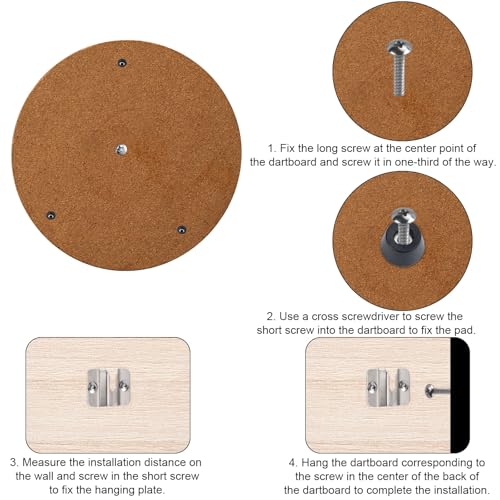 1. Fix the long screw at the center point of the dartboard and screw it in one-third of the way.

2. Use a cross screwdriver to screw the short screw into the dartboard to fix the pad.

3. Measure the installation distance on the wall and screw in the short screw to fix the hanging plate.

4. Hang the dartboard corresponding to the screw in the center of the back of the dartboard to complete the installation.