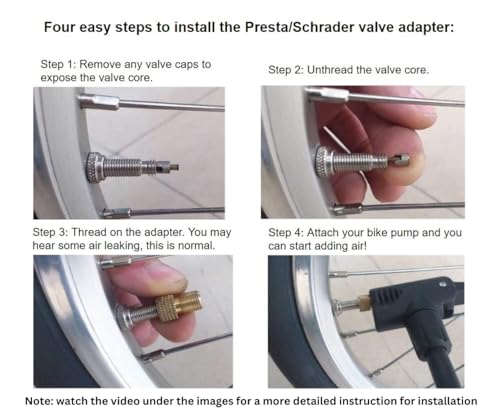 Four easy steps to install the Presta/Schrader valve adapter:

Step 1: Remove any valve caps to expose the valve core.

Step 2: Unthread the valve core.

Step 3: Thread on the adapter. You may hear some air leaking, this is normal.

Step 4: Attach your bike pump and you can start adding air!

Note: watch the video under the images for a more detailed instruction for installation