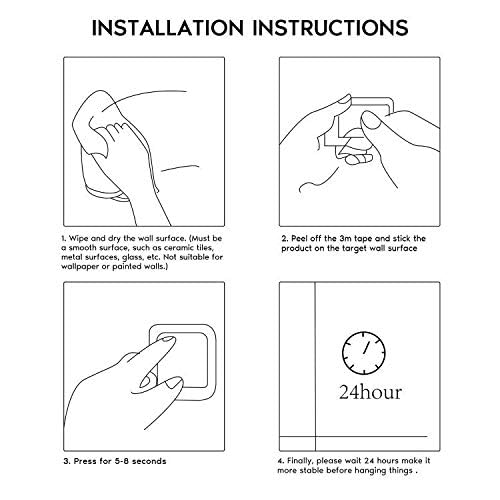 INSTALLATION INSTRUCTIONS

1. Wipe and dry the wall surface. (Must be a smooth surface, such as ceramic tiles, metal surfaces, glass, etc. Not suitable for wallpaper or painted walls.)

2. Peel off the 3m tape and stick the product on the target wall surface

3. Press for 5-8 seconds

24hour

4. Finally, please wait 24 hours make it more stable before hanging things .