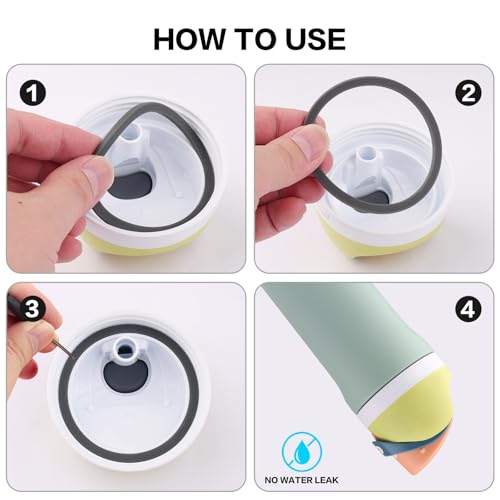 HOW TO USE

1

2

3

4

NO WATER LEAK