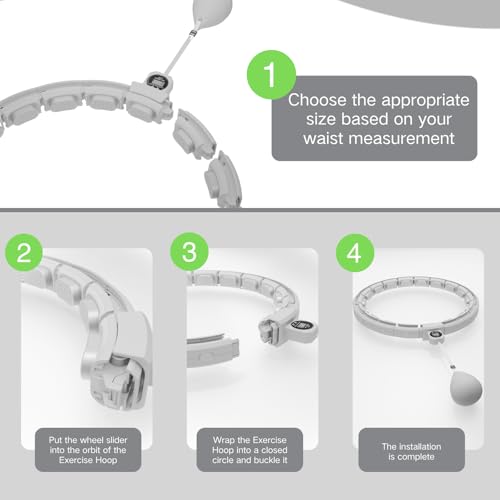 1

Choose the appropriate size based on your waist measurement

2

Put the wheel slider into the orbit of the Exercise Hoop

3

Wrap the Exercise Hoop into a closed circle and buckle it

4

The installation is complete